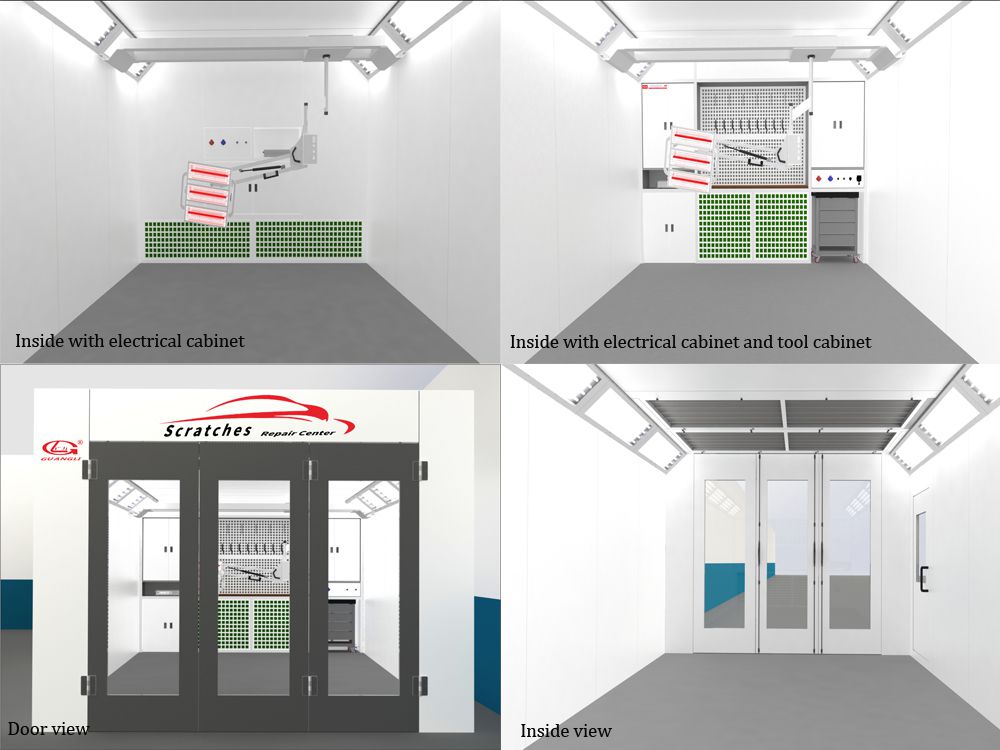 Inside with electrical cabinet

Inside with electrical cabinet and tool cabinet

GUANGLI

Scratches Repair Center

Door view

Inside view